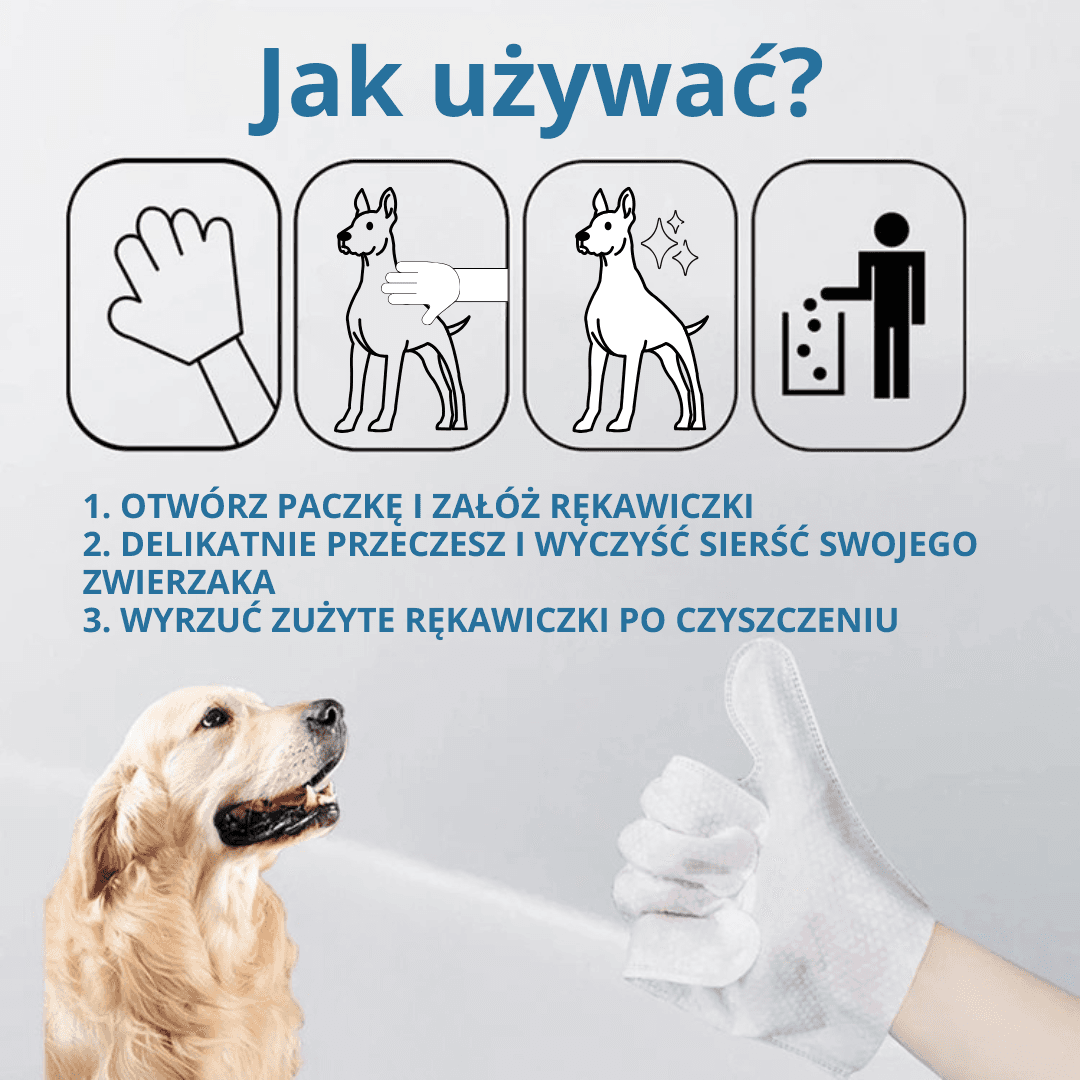 Jak używać?

1. OTWÓRZ PACZKĘ I ZAŁÓŻ RĘKAWICZKI
2. DELIKATNIE PRZECZESZ I WYCZYŚĆ SIERŚĆ SWOJEGO ZWIERZAKA
3. WYRZUĆ ZUŻYTE RĘKAWICZKI PO CZYSZCZENIU