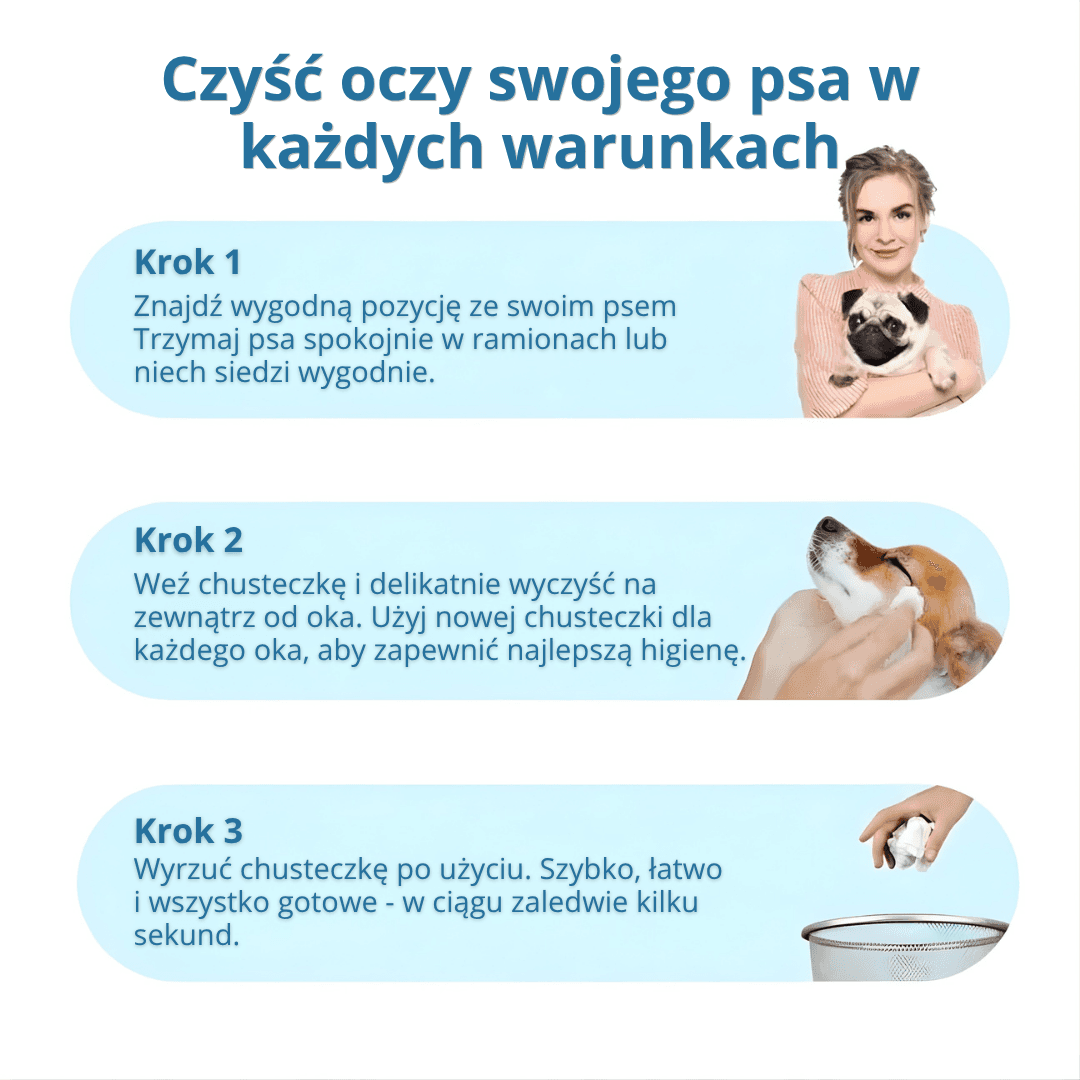 Czyść oczy swojego psa w każdych warunkach

Krok 1
Znajdź wygodną pozycję ze swoim psem Trzymaj psa spokojnie w ramionach lub niech siedzi wygodnie.

Krok 2
Weź chusteczkę i delikatnie wyczyść na zewnątrz od oka. Użyj nowej chusteczki dla każdego oka, aby zapewnić najlepszą higienę.

Krok 3
Wyrzuć chusteczkę po użyciu. Szybko, łatwo i wszystko gotowe - w ciągu zaledwie kilku sekund.